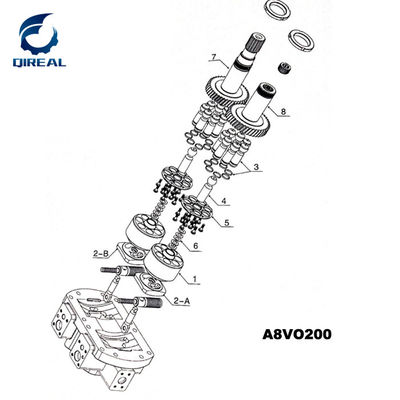 QIREAL

7

8

3

4

5

6

2-B

1

2-A

A8VO200